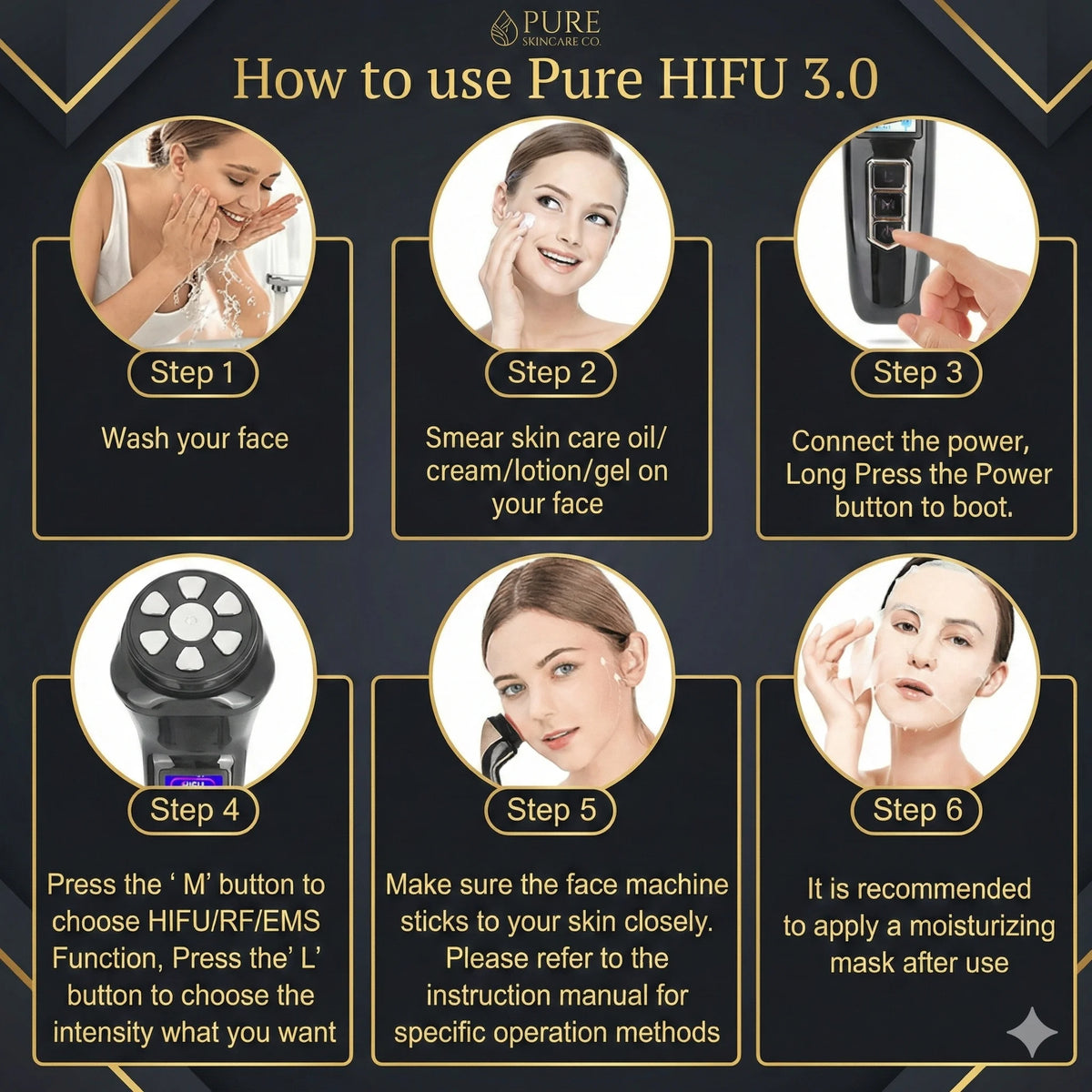 PURE
SKINCARE CO.

How to use Pure HIFU 3.0

Step 1
Wash your face

Step 2
Smear skin care oil/ cream/lotion/gel on your face

Step 3
Connect the power, Long Press the Power button to boot.

Step 4
Press the ‘ M’ button to choose HIFU/RF/EMS Function, Press the’ L’ button to choose the intensity what you want

Step 5
Make sure the face machine sticks to your skin closely. Please refer to the instruction manual for specific operation methods

Step 6
It is recommended to apply a moisturizing mask after use